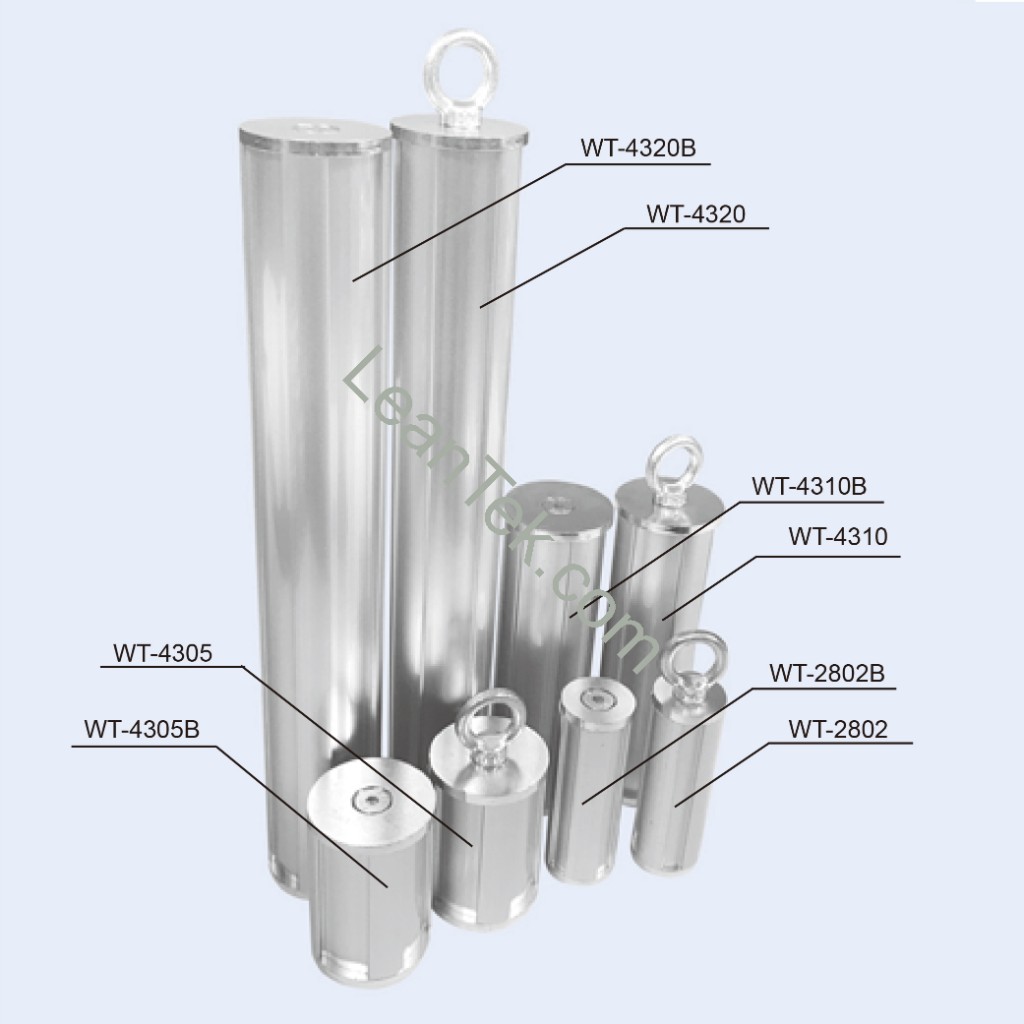 WT-4320B
WT-4320
LeanTek.com
WT-4310B
WT-4310
WT-4305
WT-2802B
WT-4305B
WT-2802